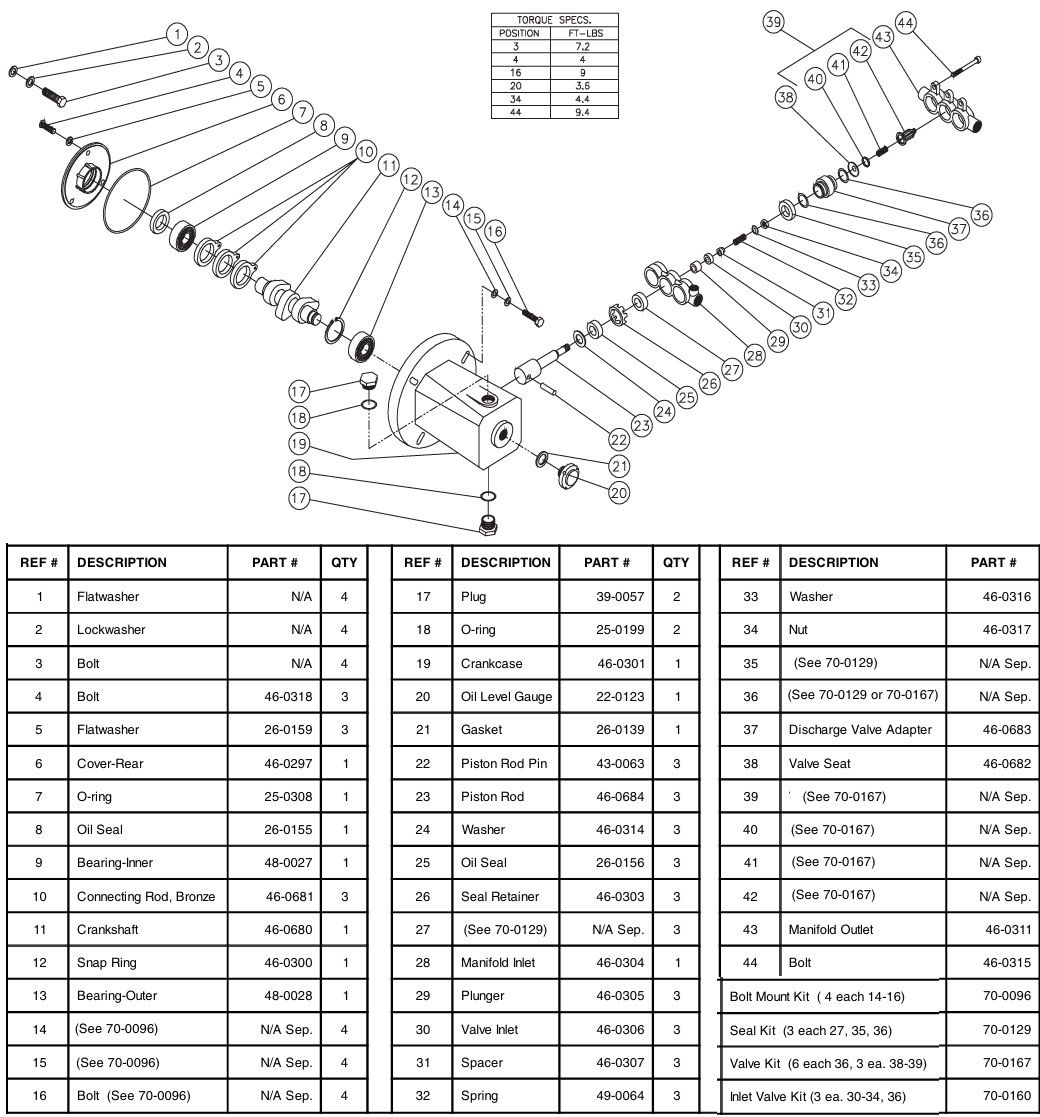 | TORQUE SPECS. | |
|---|---|
| POSITION | FT-LBS |
| 3 | 7.2 |
| 4 | 4 |
| 16 | 9 |
| 20 | 3.6 |
| 34 | 4.4 |
| 44 | 9.4 |

1 2 3 4 5 6 7 8 9 10 11 12 13 14 15 16 17 18 19 18 17 20 21 22 23 24 25 26 27 28 29 30 31 32 33 34 35 36 37 36 38 39 40 41 42 43 44

| REF # | DESCRIPTION | PART # | QTY |
|---|---|---|---|
| 1 | Flatwasher | N/A | 4 |
| 2 | Lockwasher | N/A | 4 |
| 3 | Bolt | N/A | 4 |
| 4 | Bolt | 46-0318 | 3 |
| 5 | Flatwasher | 26-0159 | 3 |
| 6 | Cover-Rear | 46-0297 | 1 |
| 7 | O-ring | 25-0308 | 1 |
| 8 | Oil Seal | 26-0155 | 1 |
| 9 | Bearing-Inner | 48-0027 | 1 |
| 10 | Connecting Rod, Bronze | 46-0681 | 3 |
| 11 | Crankshaft | 46-0680 | 1 |
| 12 | Snap Ring | 46-0300 | 1 |
| 13 | Bearing-Outer | 48-0028 | 1 |
| 14 | (See 70-0096) | N/A Sep. | 4 |
| 15 | (See 70-0096) | N/A Sep. | 4 |
| 16 | Bolt (See 70-0096) | N/A Sep. | 4 |

| REF # | DESCRIPTION | PART # | QTY |
|---|---|---|---|
| 17 | Plug | 39-0057 | 2 |
| 18 | O-ring | 25-0199 | 2 |
| 19 | Crankcase | 46-0301 | 1 |
| 20 | Oil Level Gauge | 22-0123 | 1 |
| 21 | Gasket | 26-0139 | 1 |
| 22 | Piston Rod Pin | 43-0063 | 3 |
| 23 | Piston Rod | 46-0684 | 3 |
| 24 | Washer | 46-0314 | 3 |
| 25 | Oil Seal | 26-0156 | 3 |
| 26 | Seal Retainer | 46-0303 | 3 |
| 27 | (See 70-0129) | N/A Sep. | 3 |
| 28 | Manifold Inlet | 46-0304 | 1 |
| 29 | Plunger | 46-0305 | 3 |
| 30 | Valve Inlet | 46-0306 | 3 |
| 31 | Spacer | 46-0307 | 3 |
| 32 | Spring | 49-0064 | 3 |

| REF # | DESCRIPTION | PART # |
|---|---|---|
| 33 | Washer | 46-0316 |
| 34 | Nut | 46-0317 |
| 35 | (See 70-0129) | N/A Sep. |
| 36 | (See 70-0129 or 70-0167) | N/A Sep. |
| 37 | Discharge Valve Adapter | 46-0683 |
| 38 | Valve Seat | 46-0682 |
| 39 | (See 70-0167) | N/A Sep. |
| 40 | (See 70-0167) | N/A Sep. |
| 41 | (See 70-0167) | N/A Sep. |
| 42 | (See 70-0167) | N/A Sep. |
| 43 | Manifold Outlet | 46-0311 |
| 44 | Bolt | 46-0315 |
| Bolt Mount Kit ( 4 each 14-16) | | 70-0096 |
| Seal Kit (3 each 27, 35, 36) | | 70-0129 |
| Valve Kit (6 each 36, 3 ea. 38-39) | | 70-0167 |
| Inlet Valve Kit (3 ea. 30-34, 36) | | 70-0160 |